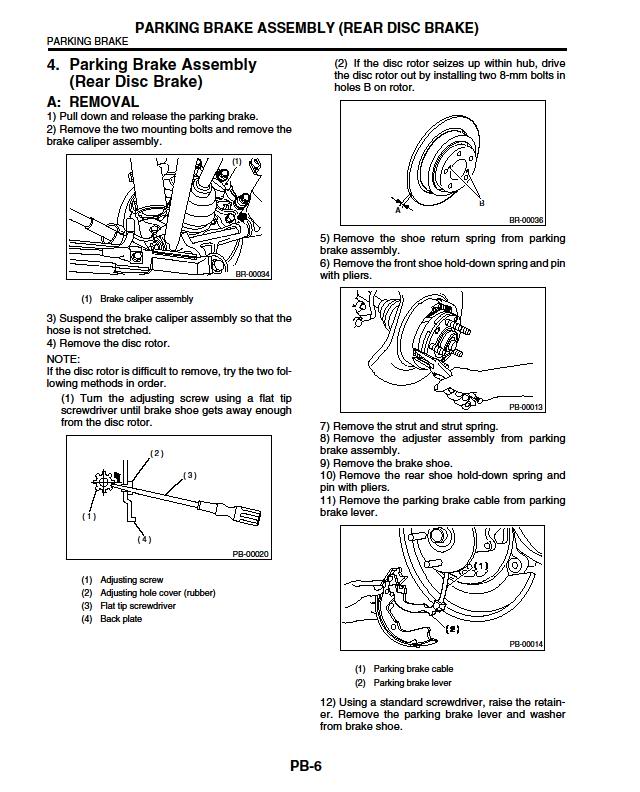 PARKING BRAKE ASSEMBLY (REAR DISC BRAKE)
PARKING BRAKE

4. Parking Brake Assembly (Rear Disc Brake)

A: REMOVAL
1) Pull down and release the parking brake.
2) Remove the two mounting bolts and remove the brake caliper assembly.

(1)
BR-00034

(1) Brake caliper assembly

3) Suspend the brake caliper assembly so that the hose is not stretched.
4) Remove the disc rotor.
NOTE:
If the disc rotor is difficult to remove, try the two following methods in order.
(1) Turn the adjusting screw using a flat tip screwdriver until brake shoe gets away enough from the disc rotor.

(2)
(3)
(1)
(4)
PB-00020

(1) Adjusting screw
(2) Adjusting hole cover (rubber)
(3) Flat tip screwdriver
(4) Back plate

(2) If the disc rotor seizes up within hub, drive the disc rotor out by installing two 8-mm bolts in holes B on rotor.

A
B
BR-00036

5) Remove the shoe return spring from parking brake assembly.
6) Remove the front shoe hold-down spring and pin with pliers.

PB-00013

7) Remove the strut and strut spring.
8) Remove the adjuster assembly from parking brake assembly.
9) Remove the brake shoe.
10) Remove the rear shoe hold-down spring and pin with pliers.
11) Remove the parking brake cable from parking brake lever.

(1)
(2)
PB-00014

(1) Parking brake cable
(2) Parking brake lever

12) Using a standard screwdriver, raise the retainer. Remove the parking brake lever and washer from brake shoe.

PB-6