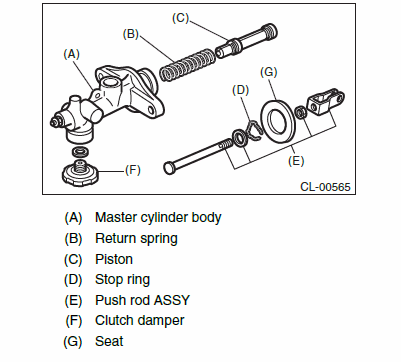 (C)
(B)
(A)
(G)
(D)
(E)
(F)
CL-00565

(A) Master cylinder body
(B) Return spring
(C) Piston
(D) Stop ring
(E) Push rod ASSY
(F) Clutch damper
(G) Seat