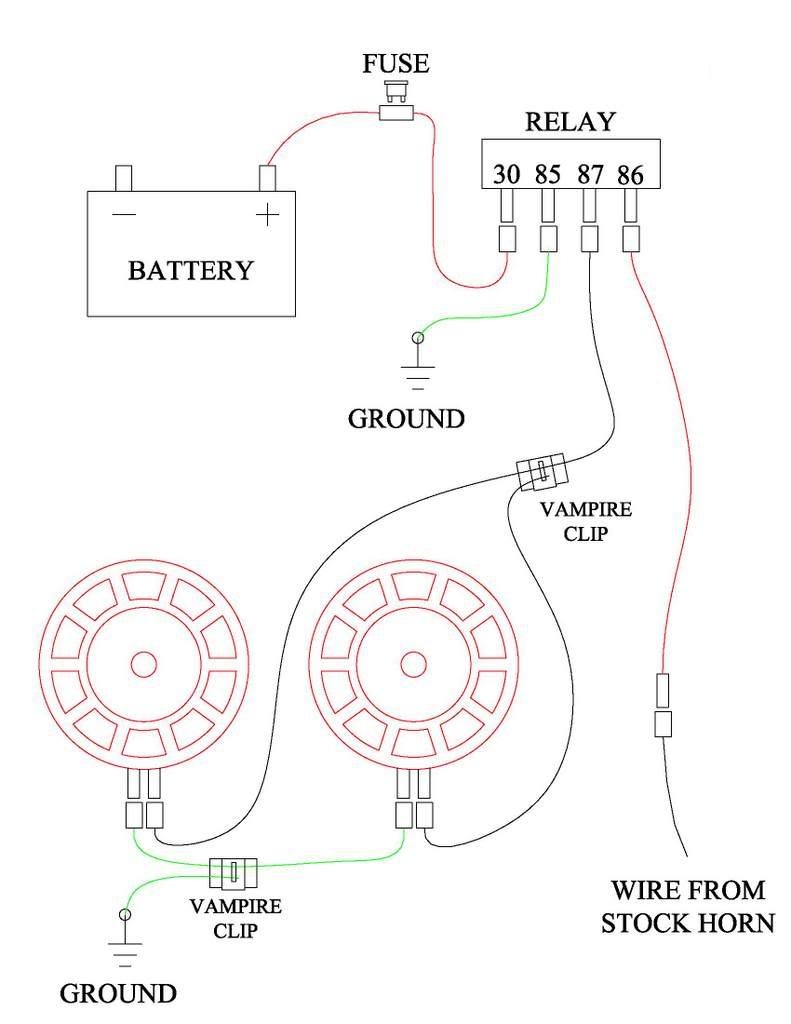 FUSE

RELAY

30 85 87 86

−

+

BATTERY

GROUND

VAMPIRE CLIP

VAMPIRE CLIP

GROUND

WIRE FROM STOCK HORN